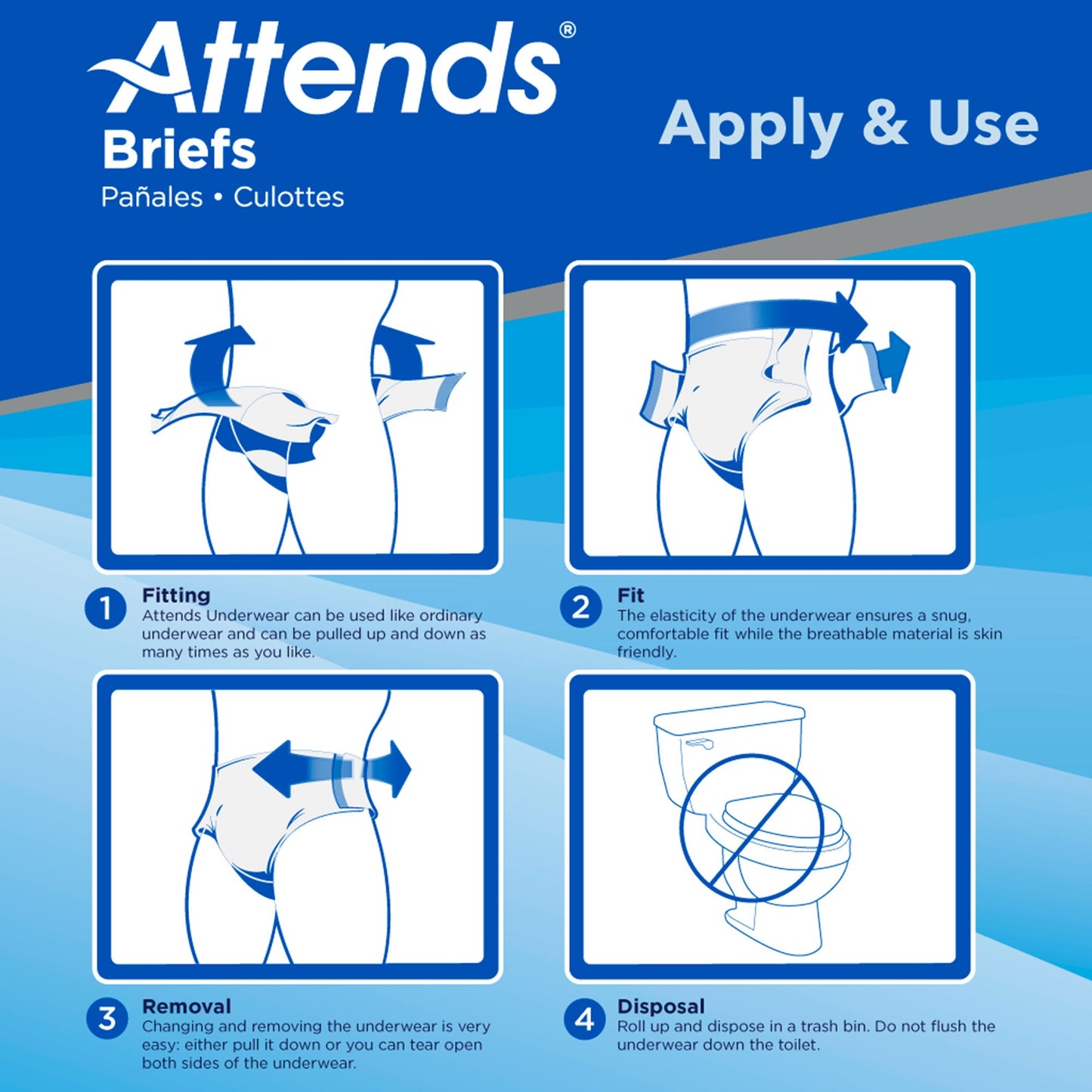 Attends®
Briefs
Pañales • Culottes

Apply & Use

1 Fitting
Attends Underwear can be used like ordinary underwear and can be pulled up and down as many times as you like.

2 Fit
The elasticity of the underwear ensures a snug, comfortable fit while the breathable material is skin friendly.

3 Removal
Changing and removing the underwear is very easy: either pull it down or you can tear open both sides of the underwear.

4 Disposal
Roll up and dispose in a trash bin. Do not flush the underwear down the toilet.