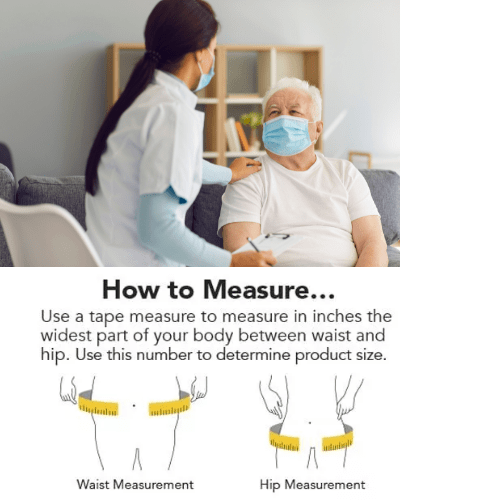 How to Measure...

Use a tape measure to measure in inches the widest part of your body between waist and hip. Use this number to determine product size.

Waist Measurement

Hip Measurement